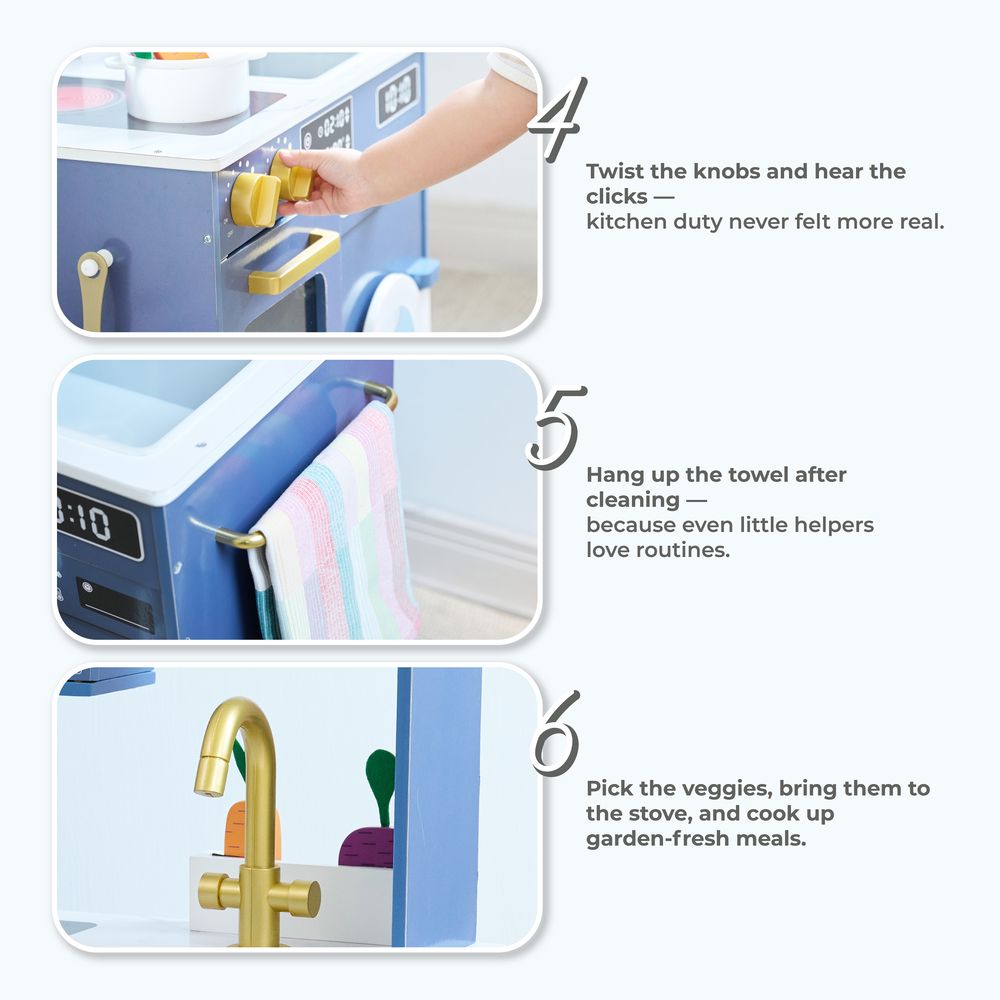 4

Twist the knobs and hear the clicks —
kitchen duty never felt more real.

5

Hang up the towel after cleaning —
because even little helpers love routines.

6

Pick the veggies, bring them to the stove, and cook up garden-fresh meals.